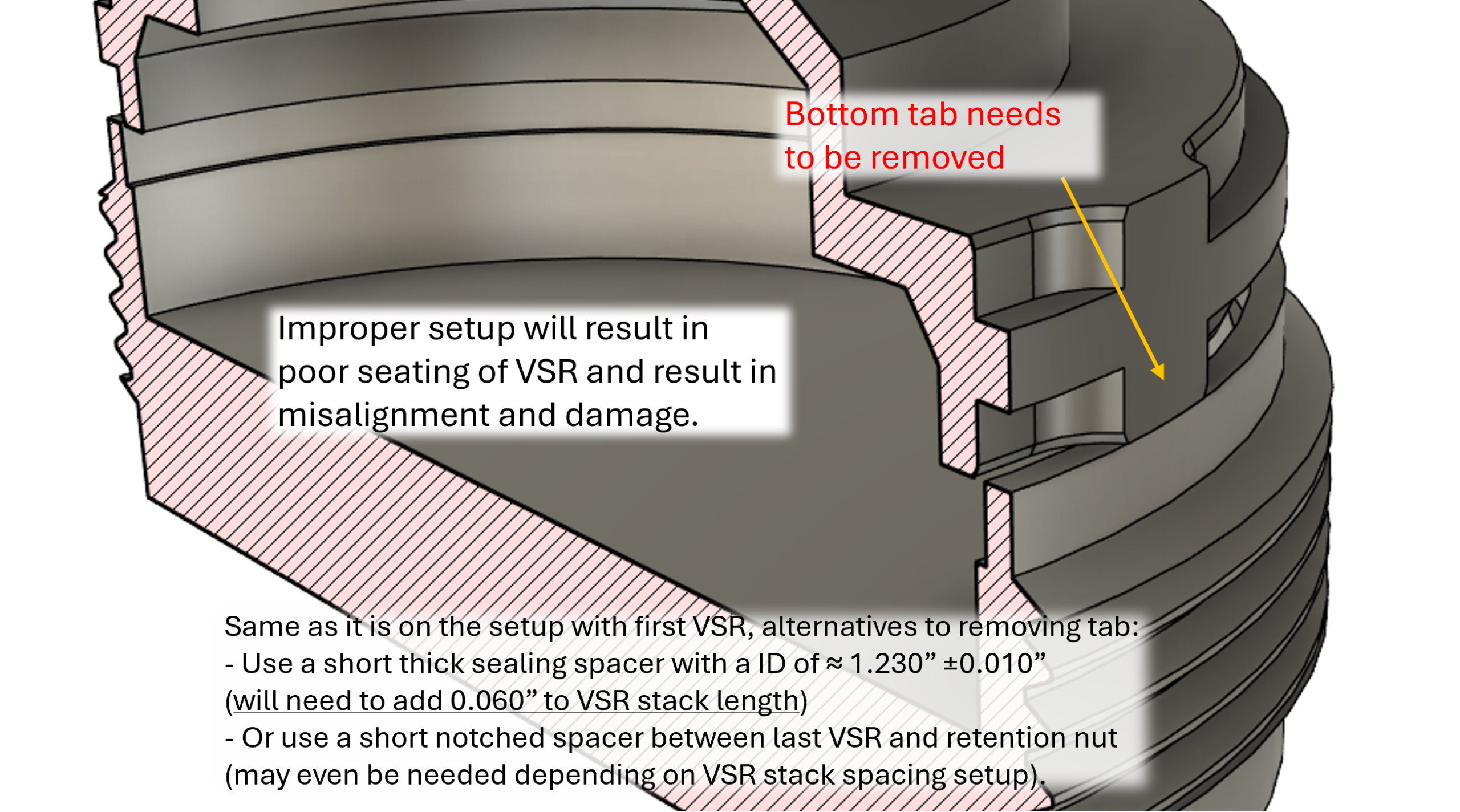 Bottom tab needs to be removed

Improper setup will result in poor seating of VSR and result in misalignment and damage.

Same as it is on the setup with first VSR, alternatives to removing tab:
- Use a short thick sealing spacer with a ID of ≈ 1.230” ±0.010”
(will need to add 0.060” to VSR stack length)
- Or use a short notched spacer between last VSR and retention nut
(may even be needed depending on VSR stack spacing setup).