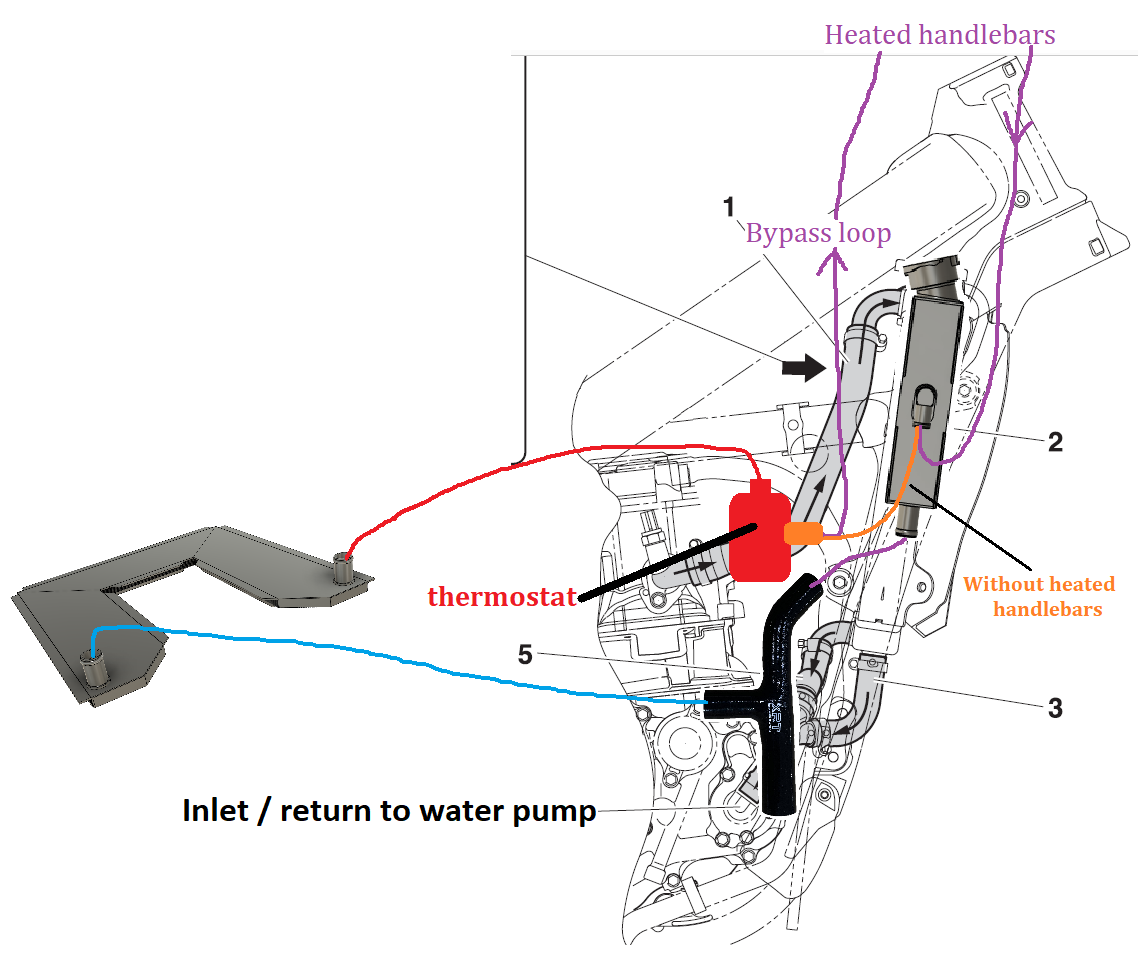 Heated handlebars

1

Bypass loop

2

thermostat

Without heated handlebars

5

3

Inlet / return to water pump