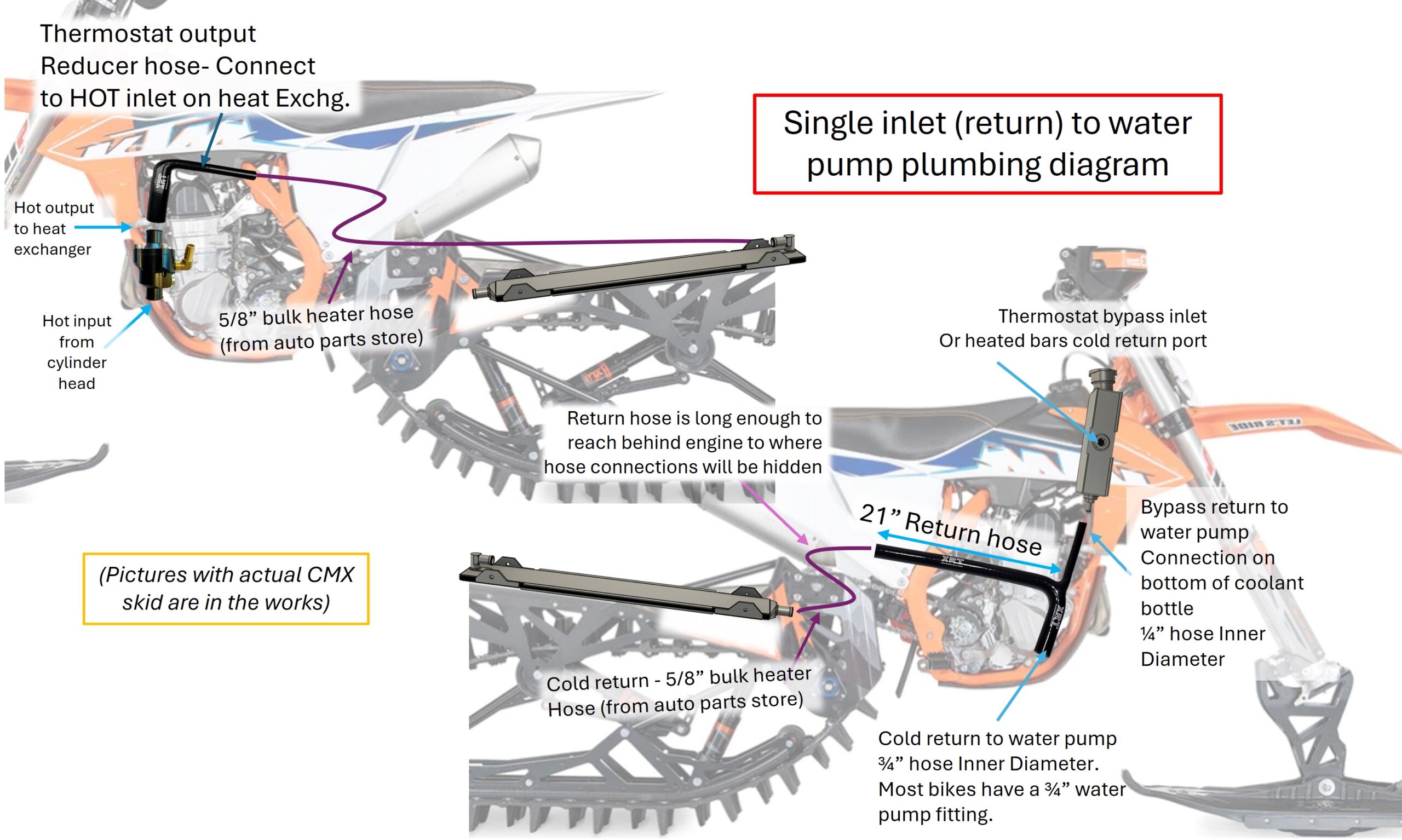 Thermostat output Reducer hose- Connect to HOT inlet on heat Exchg.

Single inlet (return) to water pump plumbing diagram

Hot output to heat exchanger

Hot input from cylinder head

5/8” bulk heater hose (from auto parts store)

Thermostat bypass inlet Or heated bars cold return port

Return hose is long enough to reach behind engine to where hose connections will be hidden

21” Return hose

Bypass return to water pump Connection on bottom of coolant bottle ¼” hose Inner Diameter

(Pictures with actual CMX skid are in the works)

Cold return - 5/8” bulk heater Hose (from auto parts store)

Cold return to water pump ¾” hose Inner Diameter. Most bikes have a ¾” water pump fitting.