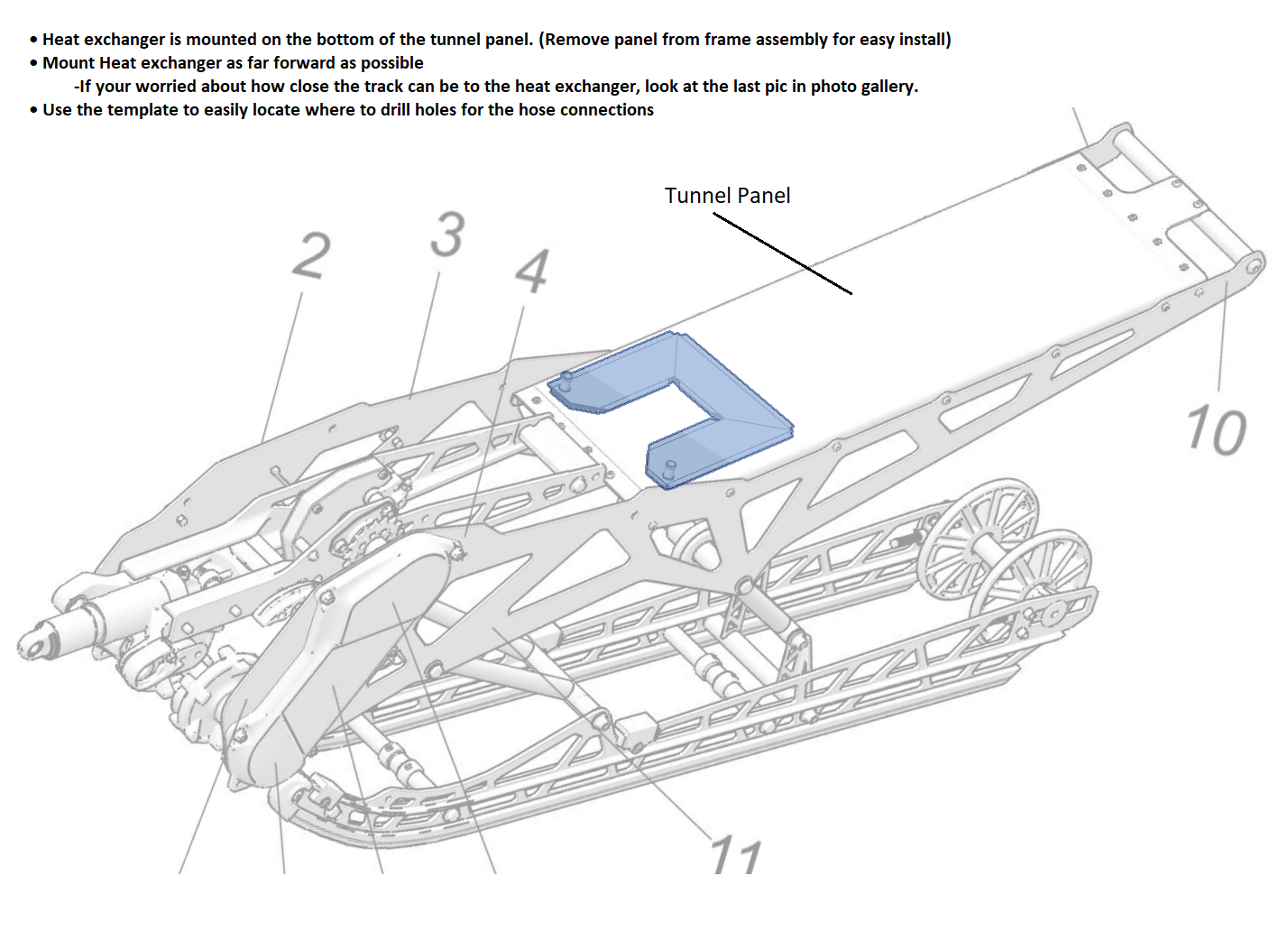 • Heat exchanger is mounted on the bottom of the tunnel panel. (Remove panel from frame assembly for easy install)
• Mount Heat exchanger as far forward as possible
-If your worried about how close the track can be to the heat exchanger, look at the last pic in photo gallery.
• Use the template to easily locate where to drill holes for the hose connections

Tunnel Panel

2
3
4
10
11