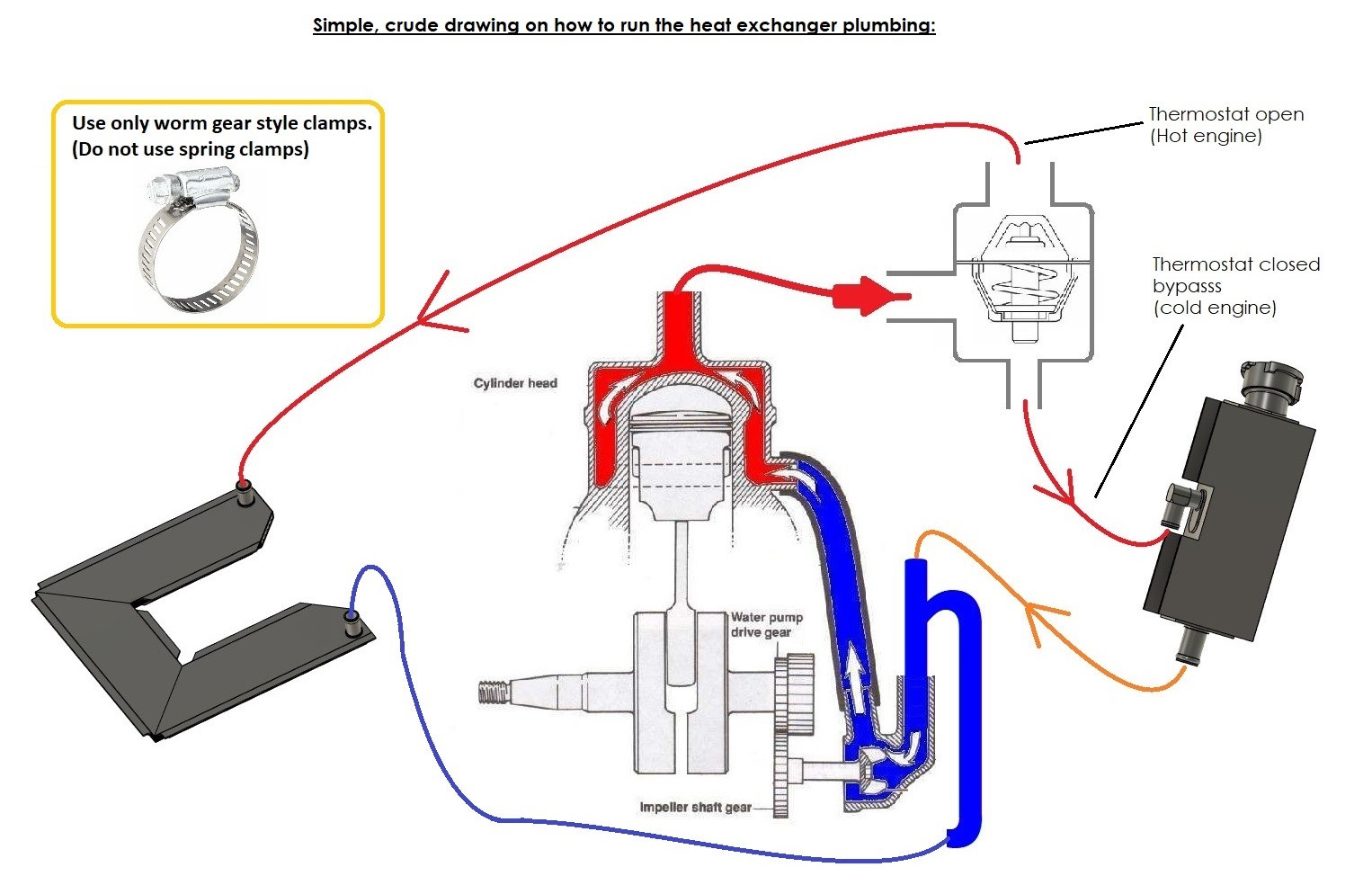 Simple, crude drawing on how to run the heat exchanger plumbing:

Use only worm gear style clamps.
(Do not use spring clamps)

Thermostat open
(Hot engine)

Thermostat closed
bypasss
(cold engine)

Cylinder head

Water pump
drive gear

Impeller shaft gear